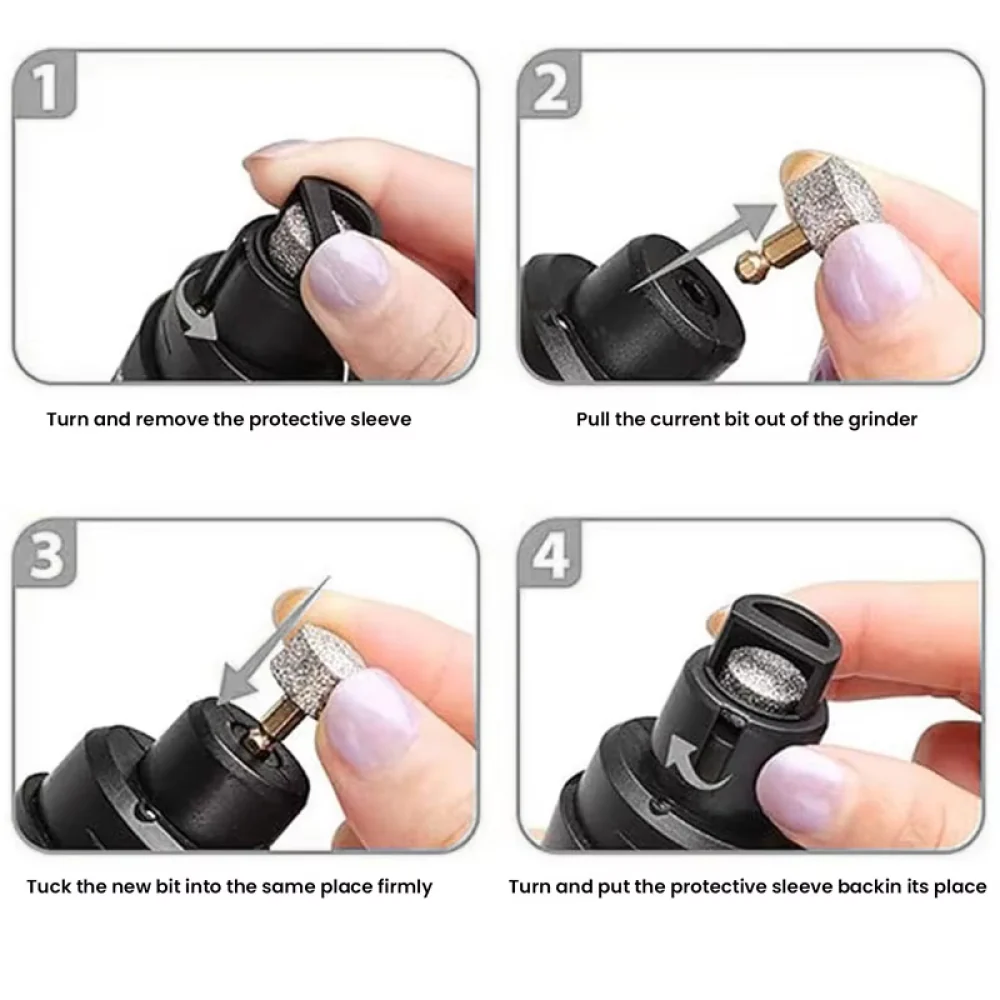 1

Turn and remove the protective sleeve

2

Pull the current bit out of the grinder

3

Tuck the new bit into the same place firmly

4

Turn and put the protective sleeve backin its place