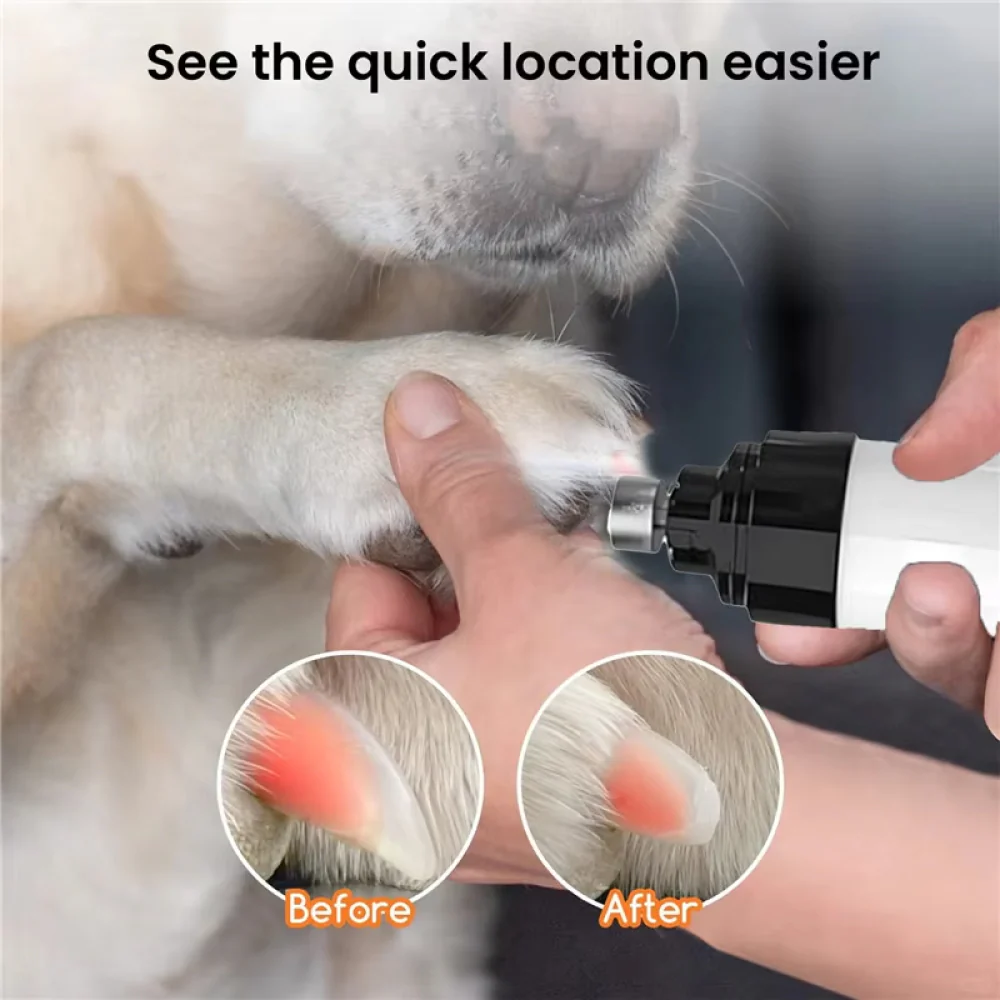 See the quick location easier

Before

After