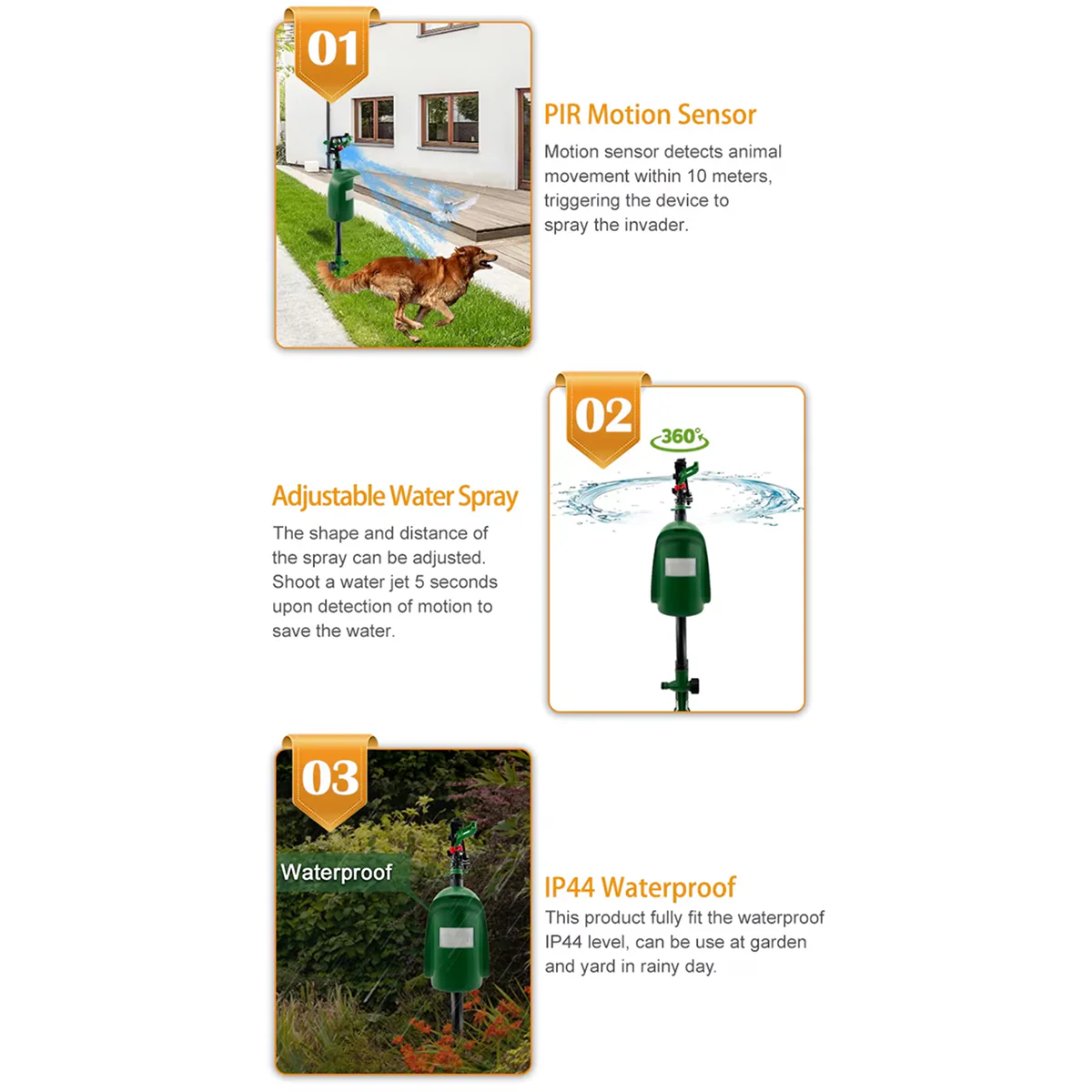 01

PIR Motion Sensor

Motion sensor detects animal movement within 10 meters, triggering the device to spray the invader.

02

360°

Adjustable Water Spray

The shape and distance of the spray can be adjusted. Shoot a water jet 5 seconds upon detection of motion to save the water.

03

Waterproof

IP44 Waterproof

This product fully fit the waterproof IP44 level, can be use at garden and yard in rainy day.