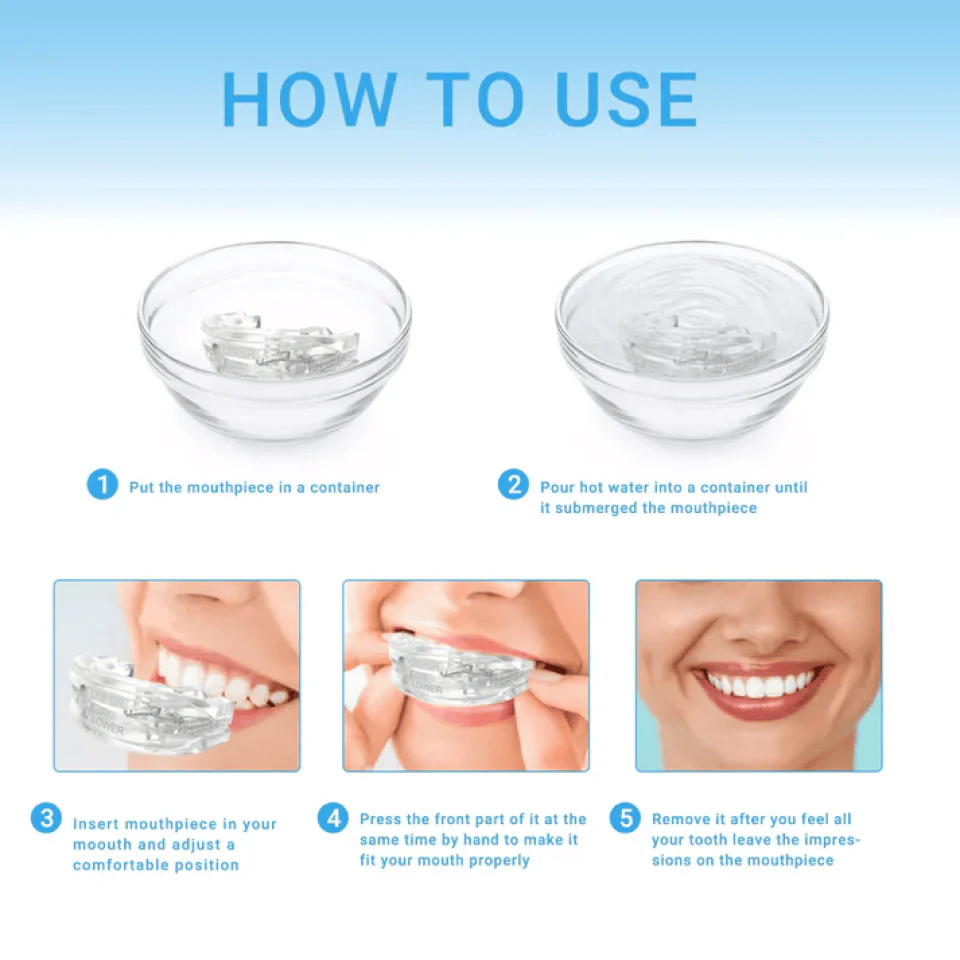 HOW TO USE

1 Put the mouthpiece in a container

2 Pour hot water into a container until it submerged the mouthpiece

LOWER

LOWER

3 Insert mouthpiece in your moouth and adjust a comfortable position

4 Press the front part of it at the same time by hand to make it fit your mouth properly

5 Remove it after you feel all your tooth leave the impressions on the mouthpiece