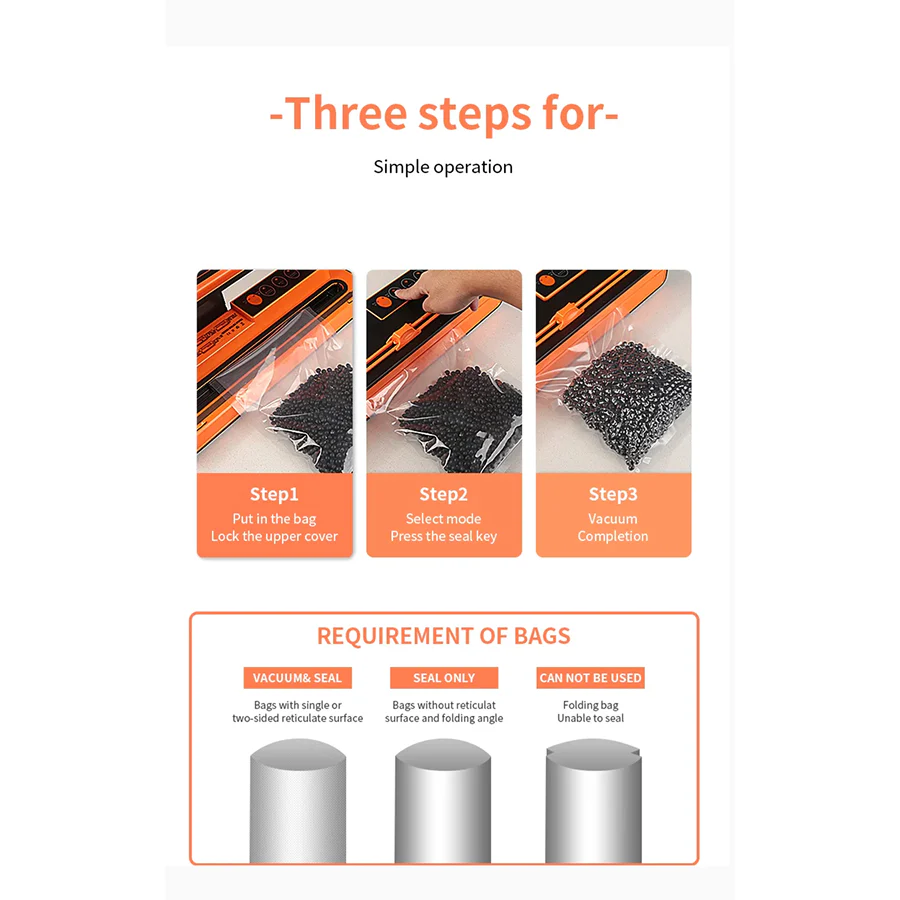 -Three steps for-

Simple operation

Step1
Put in the bag
Lock the upper cover

Step2
Select mode
Press the seal key

Step3
Vacuum
Completion

REQUIREMENT OF BAGS

VACUUM& SEAL
Bags with single or two-sided reticulate surface

SEAL ONLY
Bags without reticulat surface and folding angle

CAN NOT BE USED
Folding bag
Unable to seal